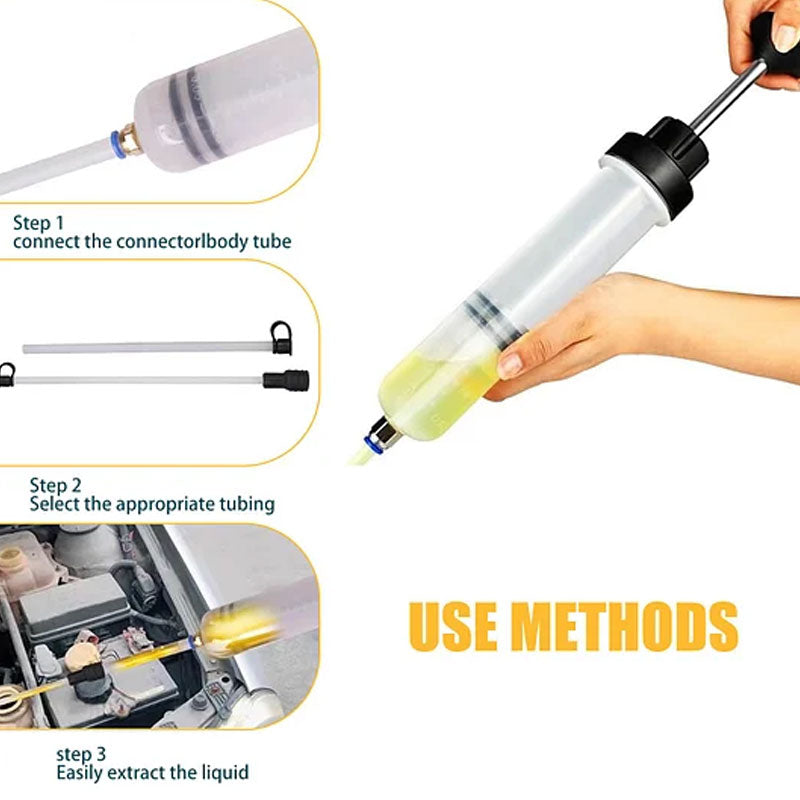 Step 1
connect the connectorlbody tube

Step 2
Select the appropriate tubing

step 3
Easily extract the liquid

USE METHODS