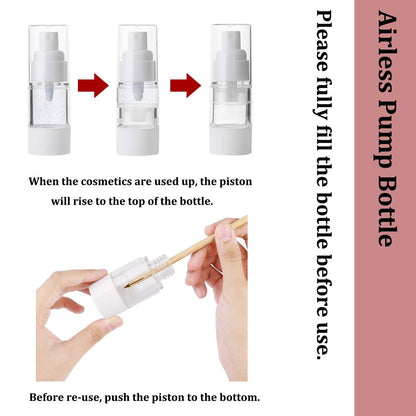 Airless Pump Bottle

Please fully fill the bottle before use.

When the cosmetics are used up, the piston will rise to the top of the bottle.

Before re-use, push the piston to the bottom.