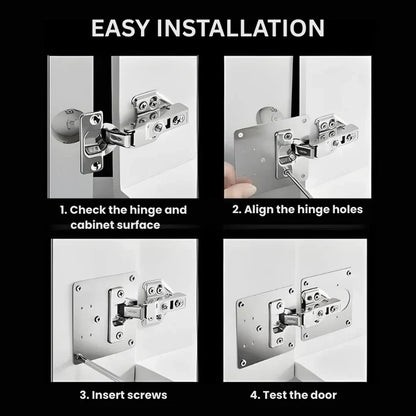 EASY INSTALLATION

1. Check the hinge and cabinet surface

2. Align the hinge holes

3. Insert screws

4. Test the door