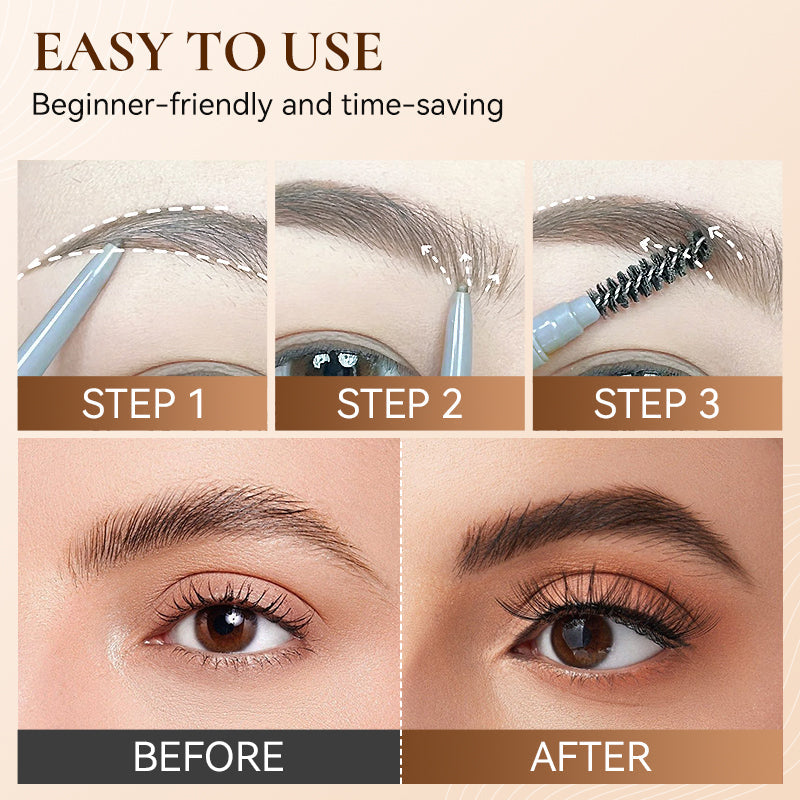 EASY TO USE
Beginner-friendly and time-saving

STEP 1

STEP 2

STEP 3

BEFORE

AFTER