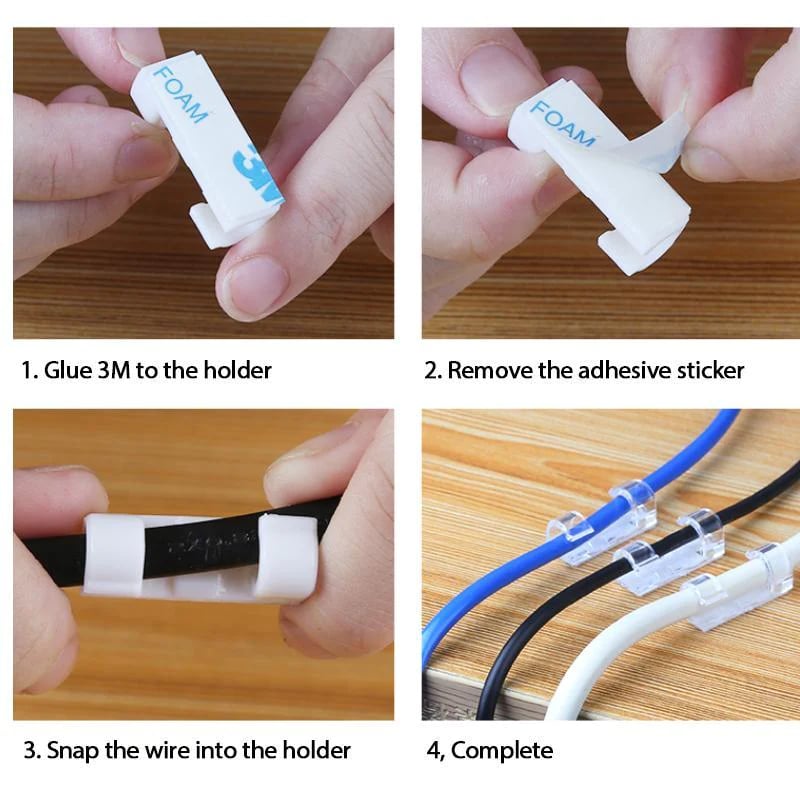 FOAM
3M

1. Glue 3M to the holder

FOAM

2. Remove the adhesive sticker

3. Snap the wire into the holder

4, Complete