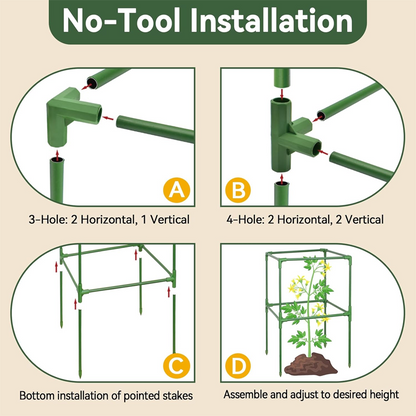 No-Tool Installation

A

3-Hole: 2 Horizontal, 1 Vertical

B

4-Hole: 2 Horizontal, 2 Vertical

C

Bottom installation of pointed stakes

D

Assemble and adjust to desired height