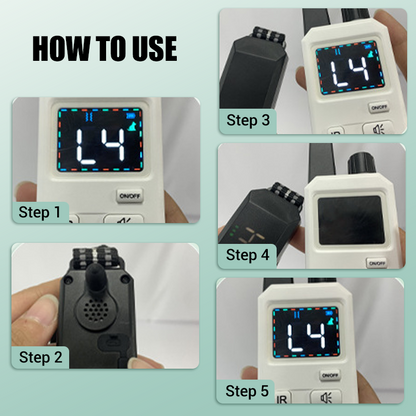 HOW TO USE

L4

ON/OFF

Step 1

Step 2

L4

ON/OFF

Step 3

ON/OFF

Step 4

L4

ON/OFF

IR

Step 5