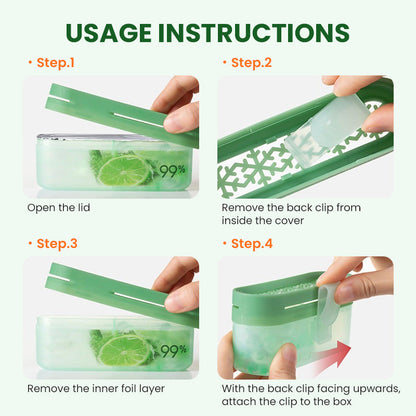 USAGE INSTRUCTIONS

• Step.1

99%

Open the lid

• Step.2

Remove the back clip from inside the cover

• Step.3

99%

Remove the inner foil layer

• Step.4

With the back clip facing upwards, attach the clip to the box