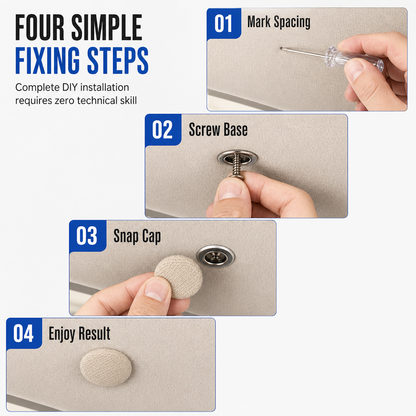 FOUR SIMPLE
FIXING STEPS

Complete DIY installation requires zero technical skill

01 Mark Spacing

02 Screw Base

03 Snap Cap

04 Enjoy Result