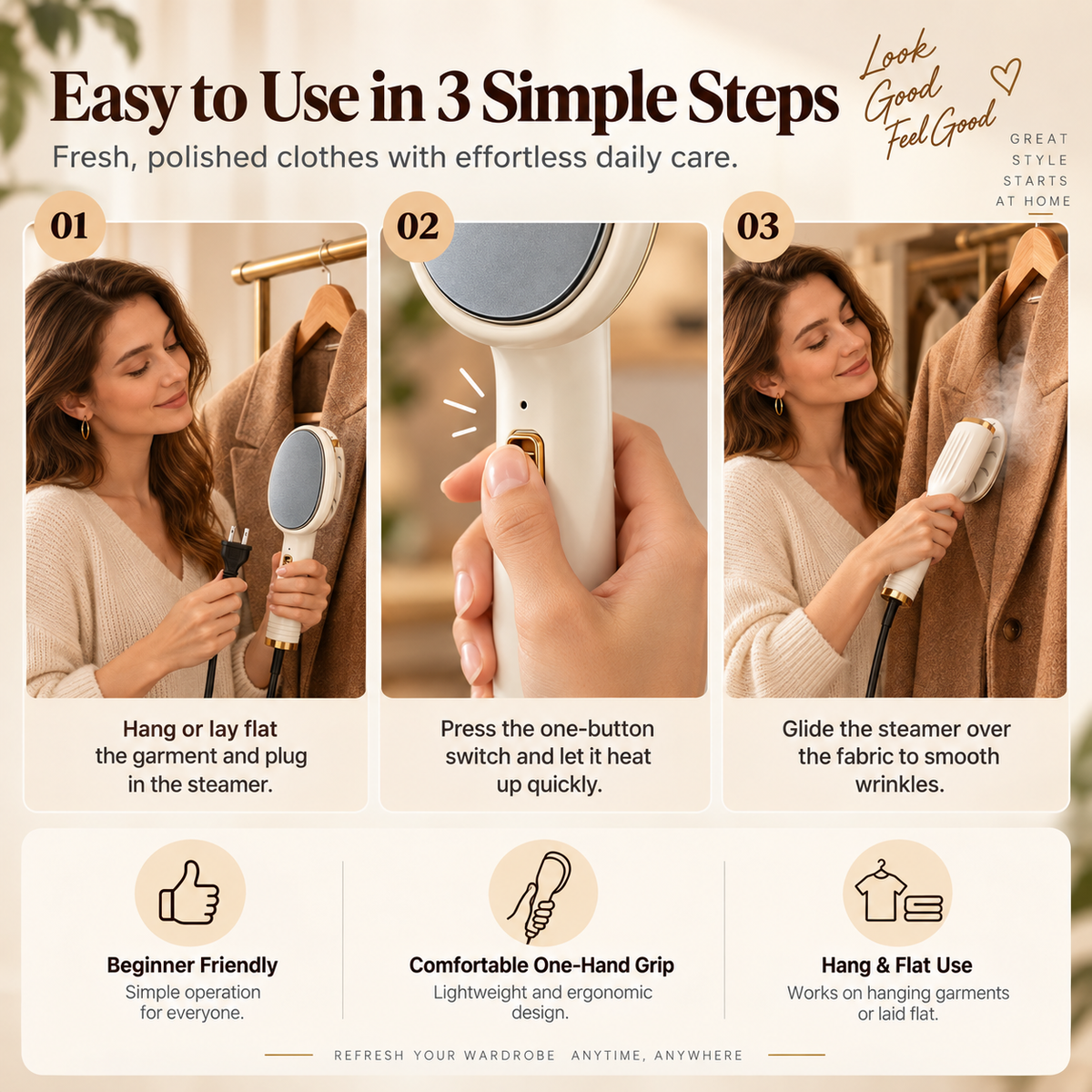 Easy to Use in 3 Simple Steps

Fresh, polished clothes with effortless daily care.

Look Good Feel Good

GREAT STYLE STARTS AT HOME

01

Hang or lay flat the garment and plug in the steamer.

02

Press the one-button switch and let it heat up quickly.

03

Glide the steamer over the fabric to smooth wrinkles.

Beginner Friendly
Simple operation for everyone.

Comfortable One-Hand Grip
Lightweight and ergonomic design.

Hang & Flat Use
Works on hanging garments or laid flat.

REFRESH YOUR WARDROBE ANYTIME, ANYWHERE