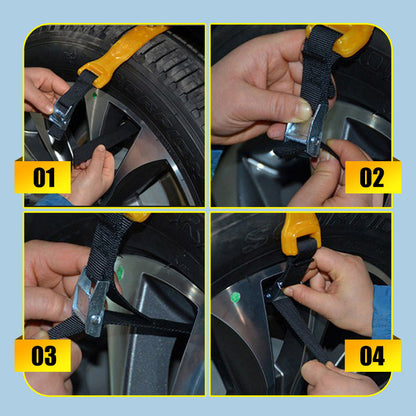 01

02

03

04