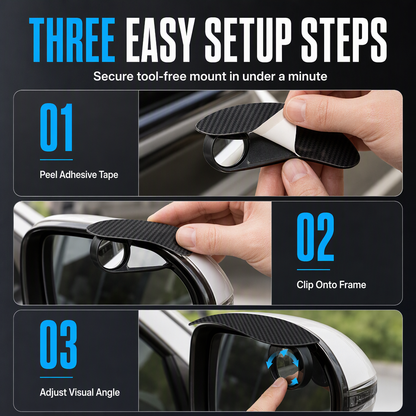 THREE EASY SETUP STEPS

Secure tool-free mount in under a minute

01

Peel Adhesive Tape

02

Clip Onto Frame

03

Adjust Visual Angle