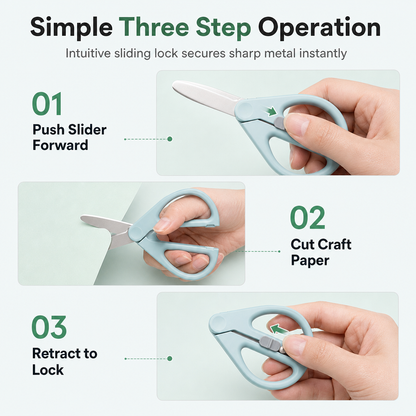 Simple Three Step Operation

Intuitive sliding lock secures sharp metal instantly

01

Push Slider Forward

02

Cut Craft Paper

03

Retract to Lock